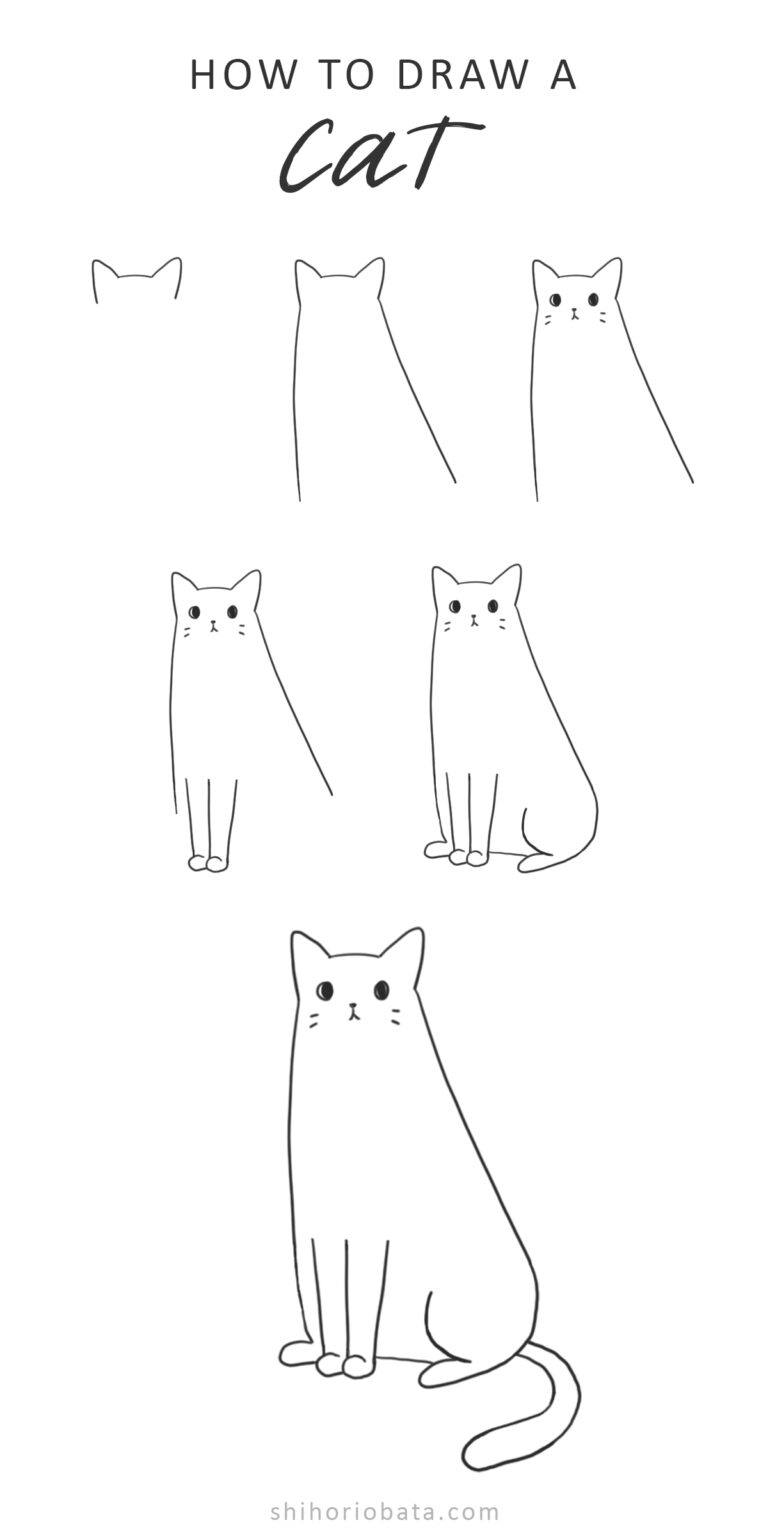 HOW TO DRAW A

Cat

shihoriobata.com