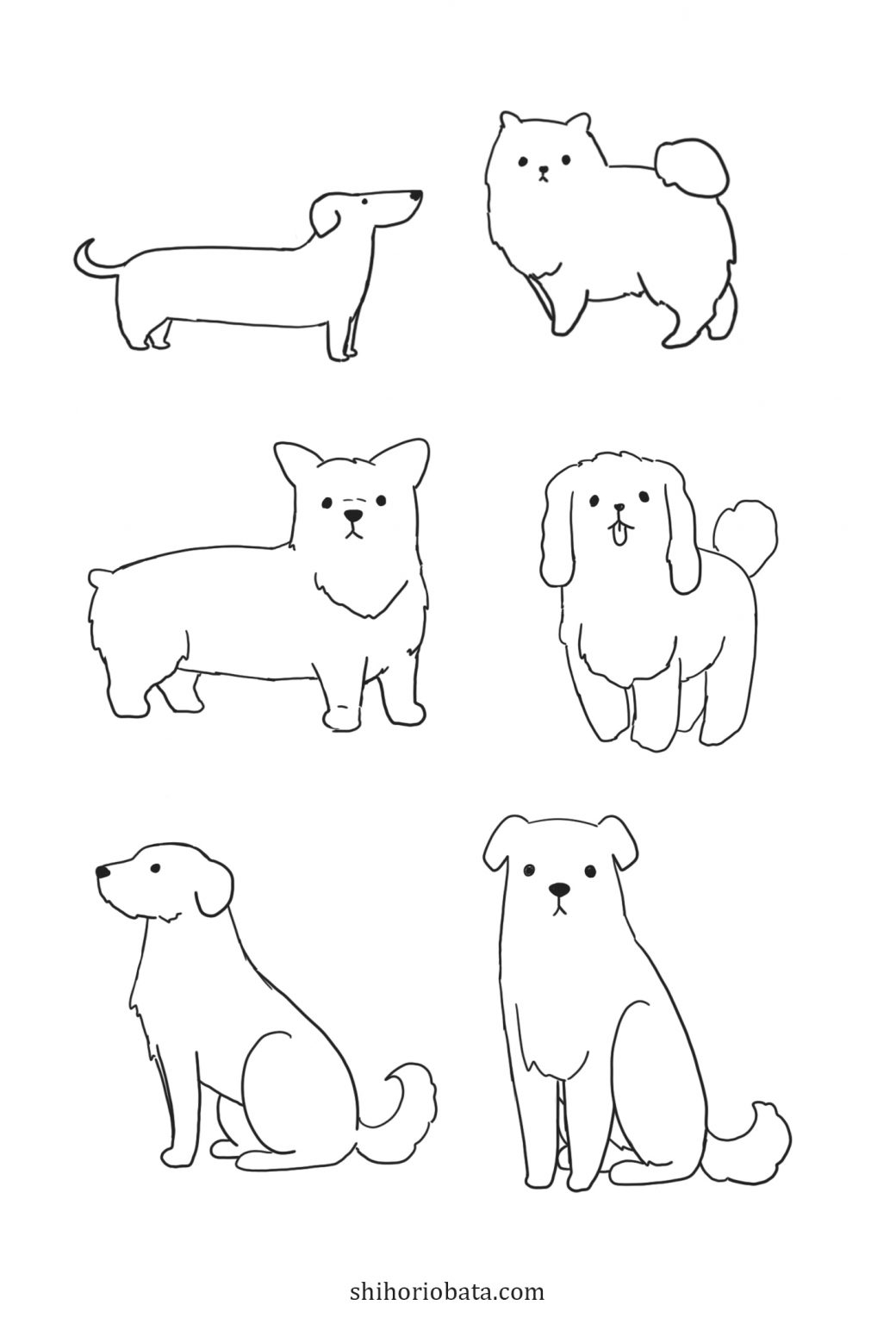 shihoriobata.com